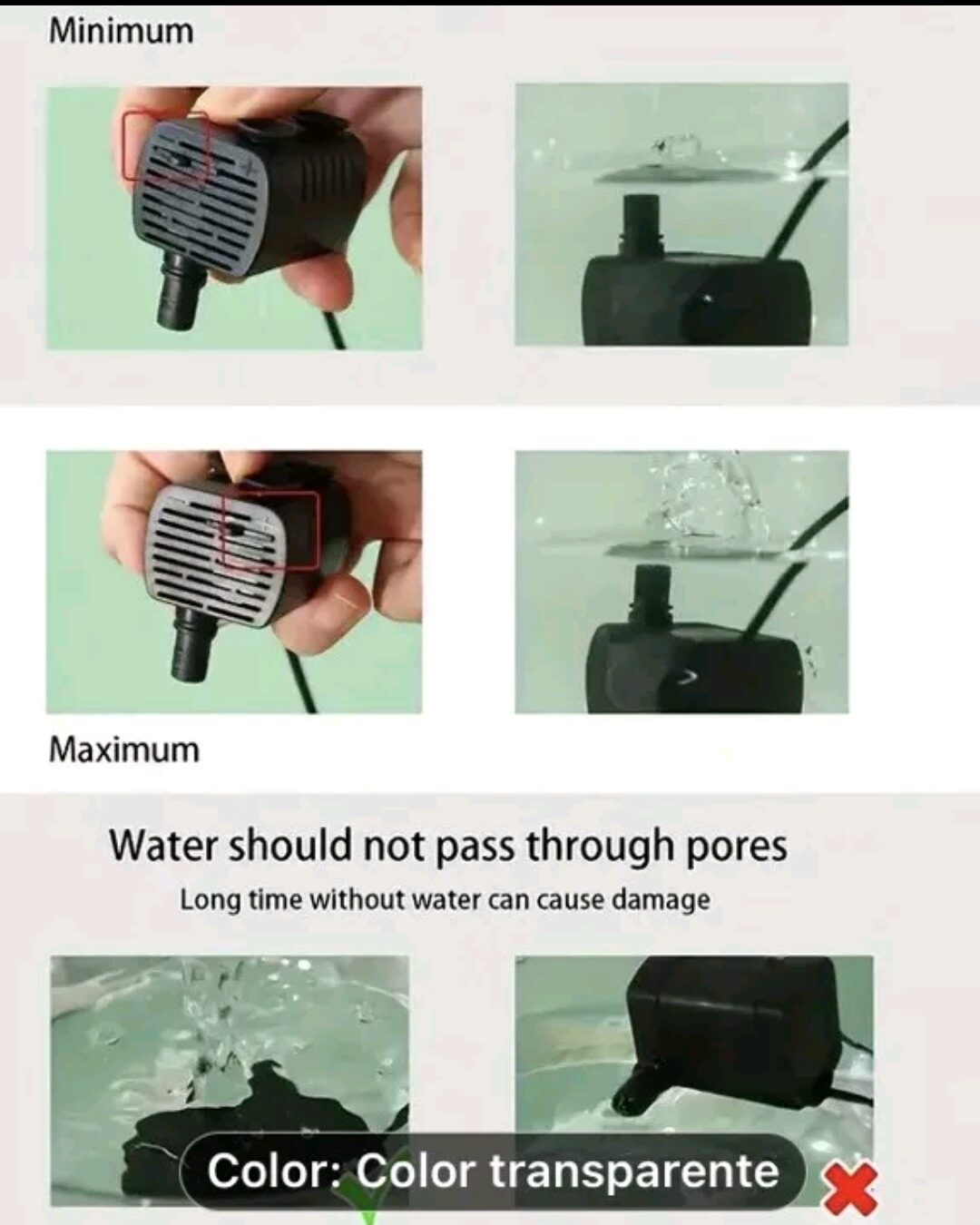 Minimum

Maximum

Water should not pass through pores

Long time without water can cause damage

Color: Color transparente